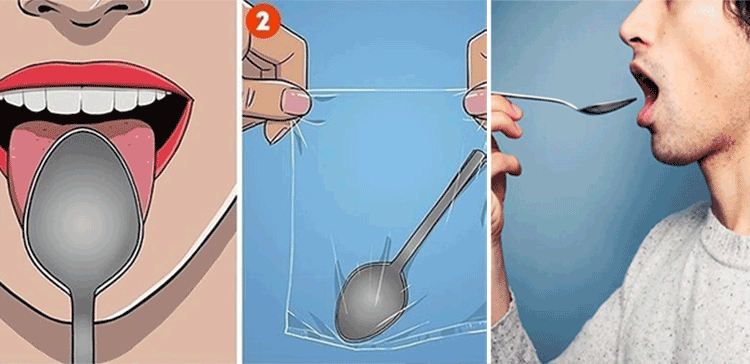 2